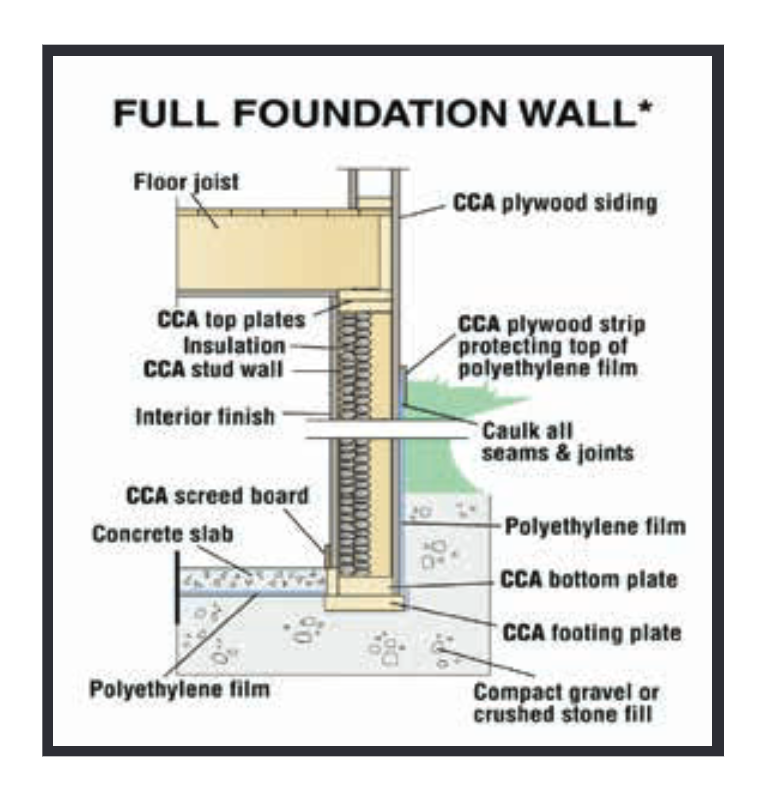 FULL FOUNDATION WALL*

Floor joist

CCA plywood siding

CCA top plates
Insulation
CCA stud wall

CCA plywood strip protecting top of polyethylene film

Interior finish

Caulk all seams & joints

CCA screed board

Concrete slab

Polyethylene film

CCA bottom plate

CCA footing plate

Polyethylene film

Compact gravel or crushed stone fill